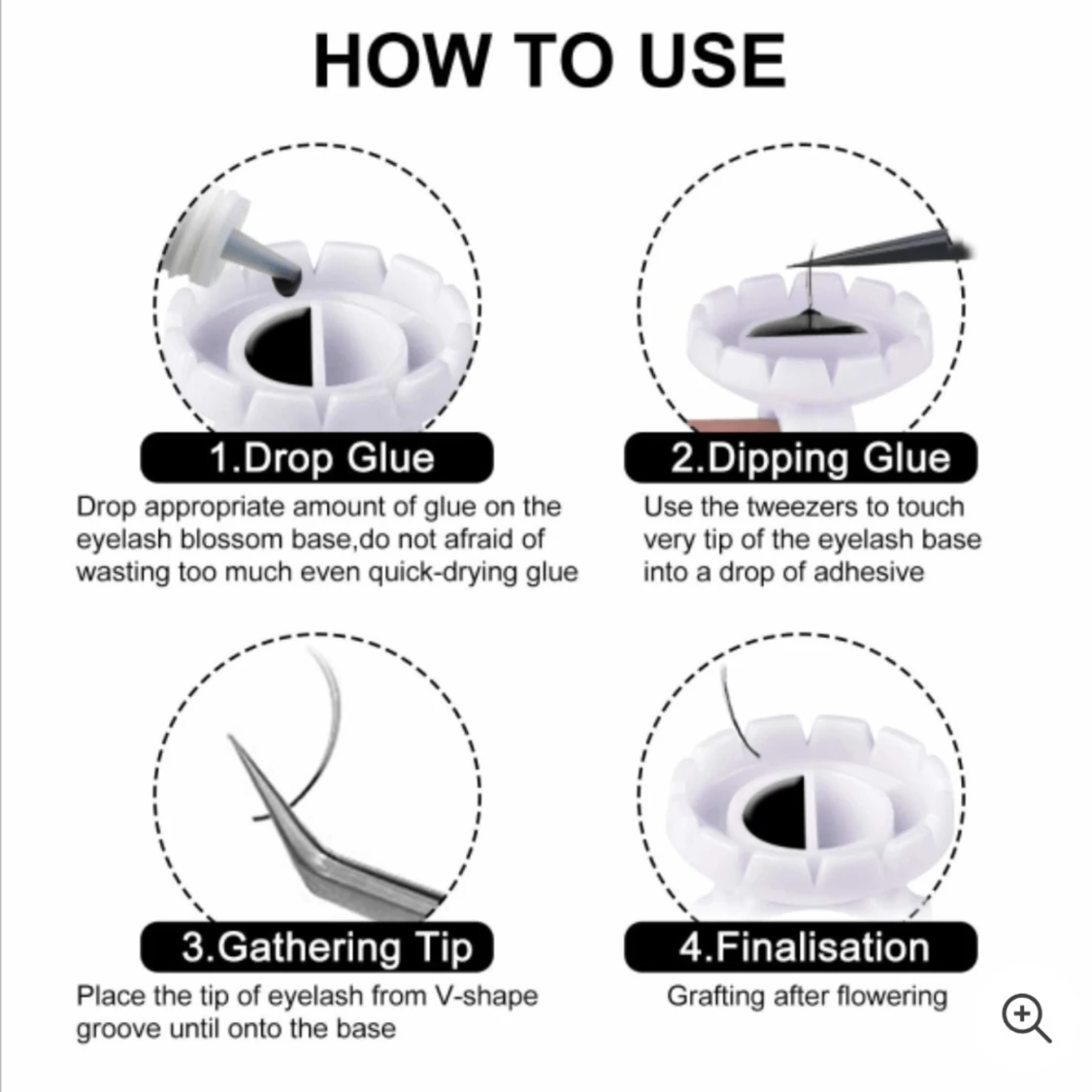 HOW TO USE

1.Drop Glue

Drop appropriate amount of glue on the eyelash blossom base,do not afraid of wasting too much even quick-drying glue

2.Dipping Glue

Use the tweezers to touch very tip of the eyelash base into a drop of adhesive

3.Gathering Tip

Place the tip of eyelash from V-shape groove until onto the base

4.Finalisation

Grafting after flowering