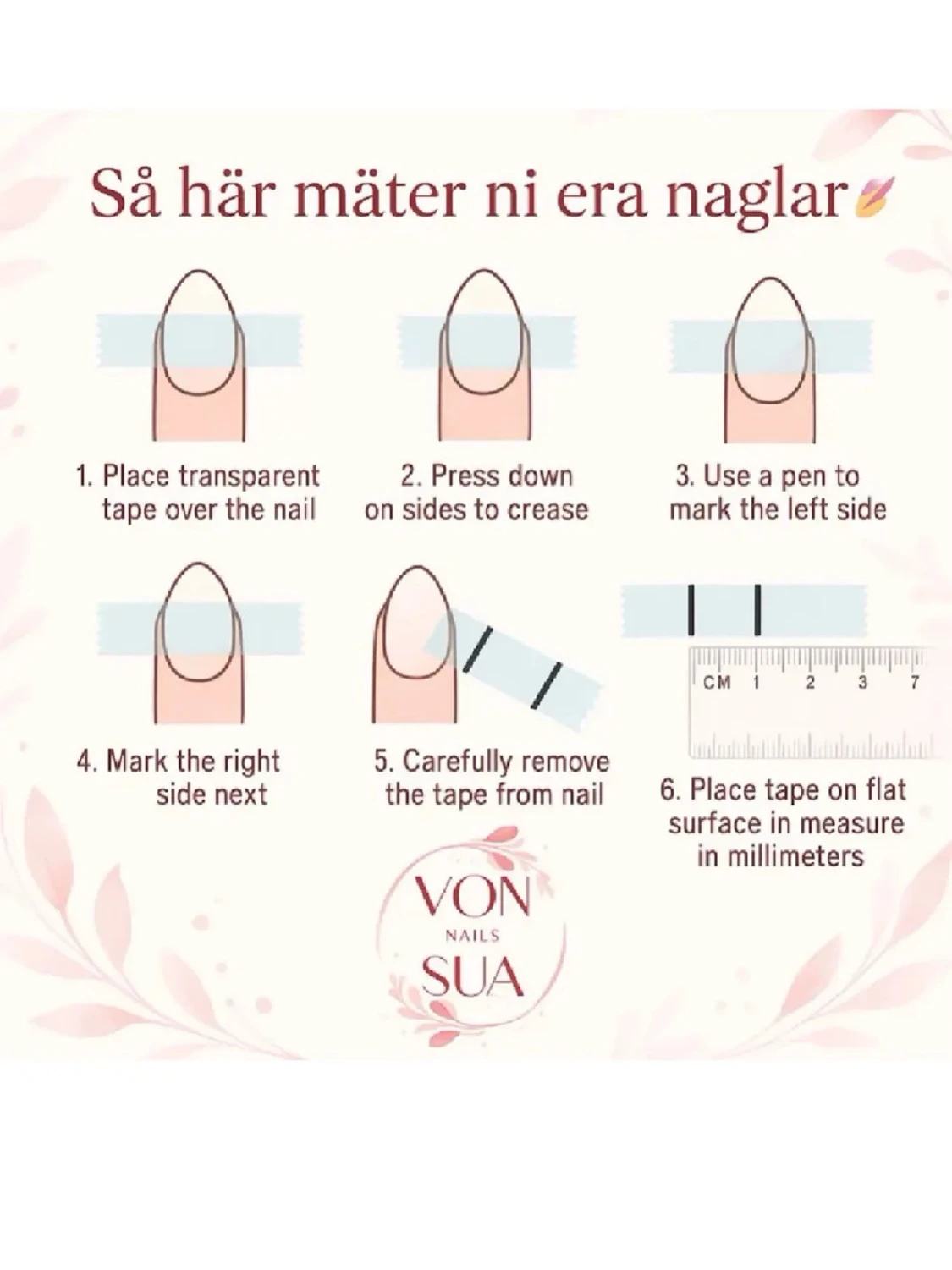 Så här mäter ni era naglar

1. Place transparent tape over the nail

2. Press down on sides to crease

3. Use a pen to mark the left side

4. Mark the right side next

5. Carefully remove the tape from nail

CM 1 2 3 7

6. Place tape on flat surface in measure in millimeters

VON
NAILS
SUA