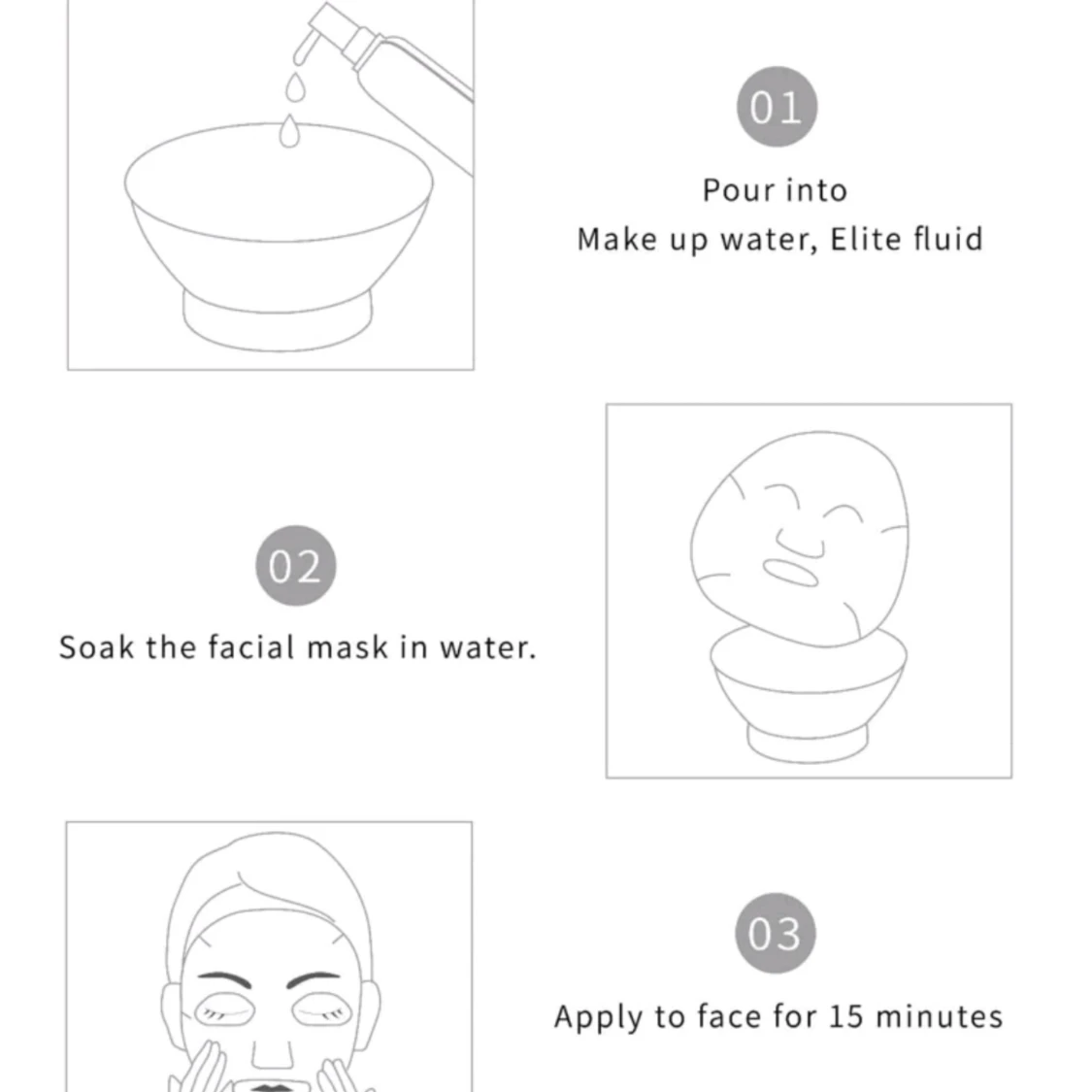 01

Pour into
Make up water, Elite fluid

02

Soak the facial mask in water.

03

Apply to face for 15 minutes