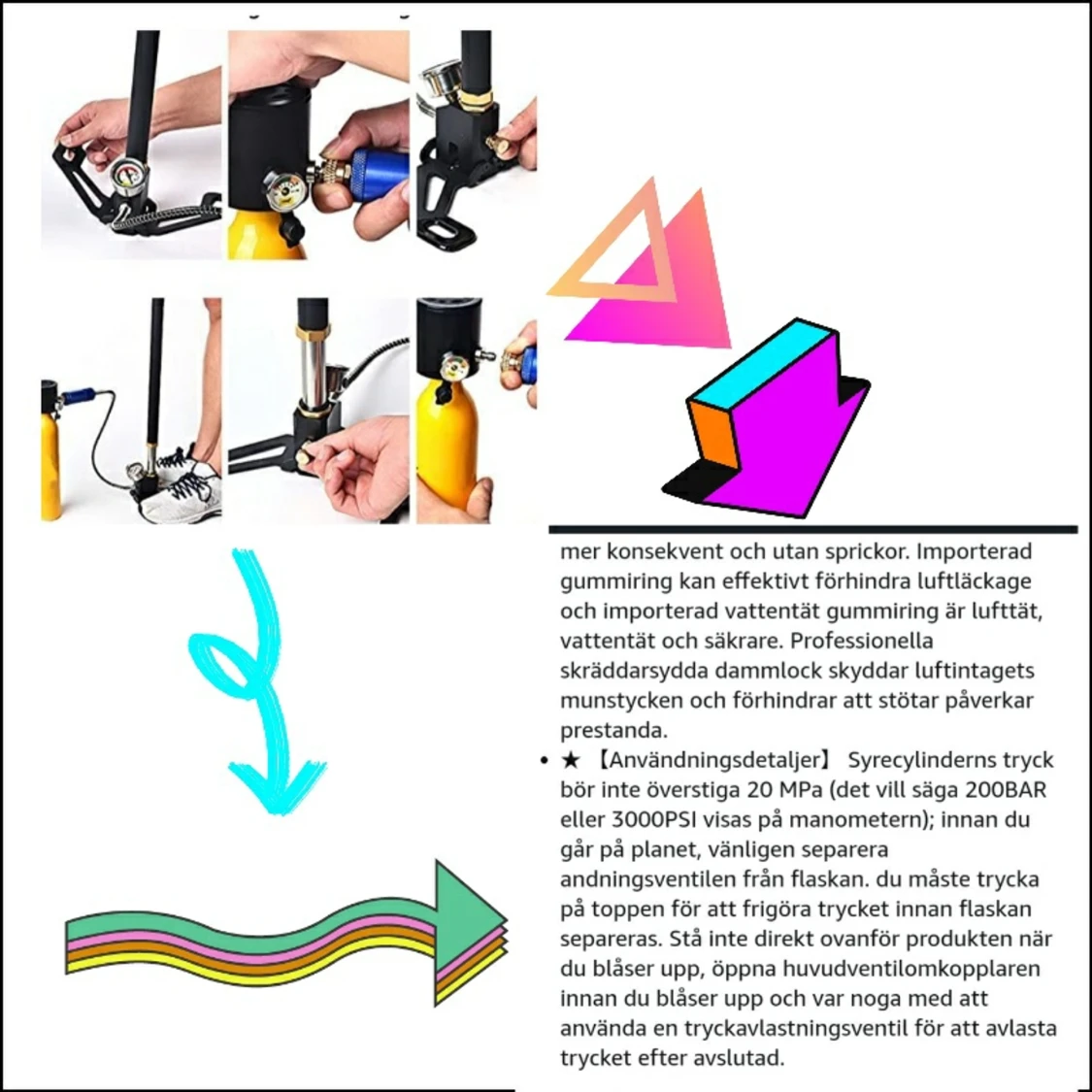 mer konsekvent och utan sprickor. Importerad gummiring kan effektivt förhindra luftläckage och importerad vattentät gummiring är lufttät, vattentät och säkrare. Professionella skräddarsydda dammlock skyddar luftintagets munstycken och förhindrar att stötar påverkar prestanda.

• ★ 【Användningsdetaljer】 Syrecylinderns tryck bör inte överstiga 20 MPa (det vill säga 200BAR eller 3000PSI visas på manometern); innan du går på planet, vänligen separera andningsventilen från flaskan. du måste trycka på toppen för att frigöra trycket innan flaskan separeras. Stå inte direkt ovanför produkten när du blåser upp, öppna huvudventilomkopplaren innan du blåser upp och var noga med att använda en tryckavlastningsventil för att avlasta trycket efter avslutad.