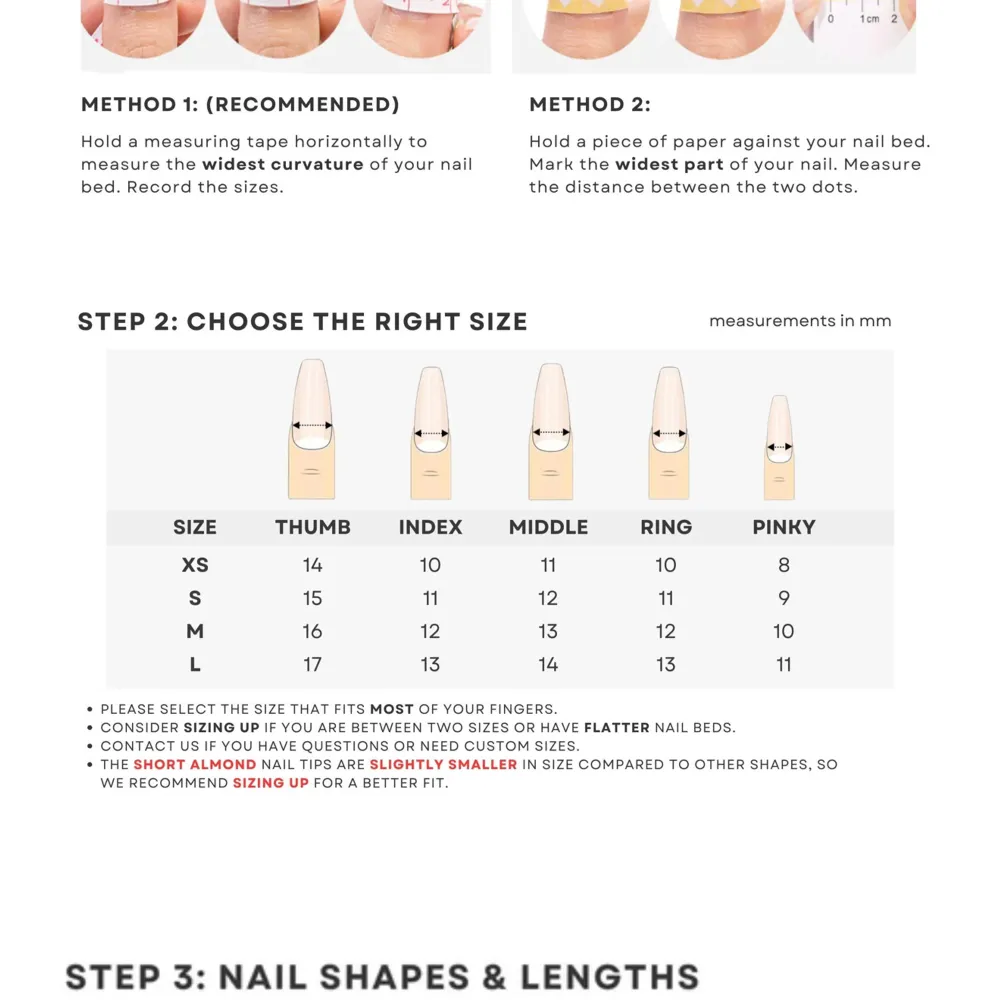 0 1cm 2

METHOD 1: (RECOMMENDED)

Hold a measuring tape horizontally to measure the widest curvature of your nail bed. Record the sizes.

METHOD 2:

Hold a piece of paper against your nail bed. Mark the widest part of your nail. Measure the distance between the two dots.

STEP 2: CHOOSE THE RIGHT SIZE

measurements in mm

| SIZE | THUMB | INDEX | MIDDLE | RING | PINKY |
|---|---|---|---|---|---|
| XS | 14 | 10 | 11 | 10 | 8 |
| S | 15 | 11 | 12 | 11 | 9 |
| M | 16 | 12 | 13 | 12 | 10 |
| L | 17 | 13 | 14 | 13 | 11 |

• PLEASE SELECT THE SIZE THAT FITS MOST OF YOUR FINGERS.
• CONSIDER SIZING UP IF YOU ARE BETWEEN TWO SIZES OR HAVE FLATTER NAIL BEDS.
• CONTACT US IF YOU HAVE QUESTIONS OR NEED CUSTOM SIZES.
• THE SHORT ALMOND NAIL TIPS ARE SLIGHTLY SMALLER IN SIZE COMPARED TO OTHER SHAPES, SO WE RECOMMEND SIZING UP FOR A BETTER FIT.

STEP 3: NAIL SHAPES & LENGTHS